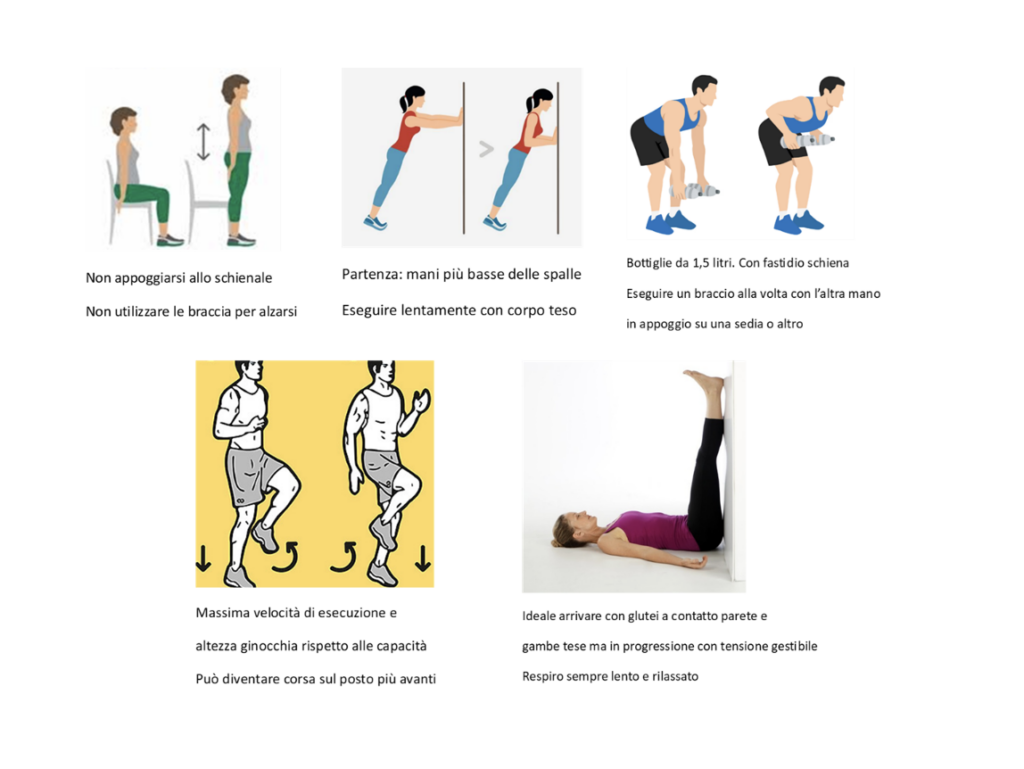 Non appoggiarsi allo schienale

Non utilizzare le braccia per alzarsi

Partenza: mani più basse delle spalle

Eseguire lentamente con corpo teso

Bottiglie da 1,5 litri. Con fastidio schiena

Eseguire un braccio alla volta con l'altra mano

in appoggio su una sedia o altro

Massima velocità di esecuzione e

altezza ginocchia rispetto alle capacità

Può diventare corsa sul posto più avanti

Ideale arrivare con glutei a contatto parete e

gambe tese ma in progressione con tensione gestibile

Respiro sempre lento e rilassato