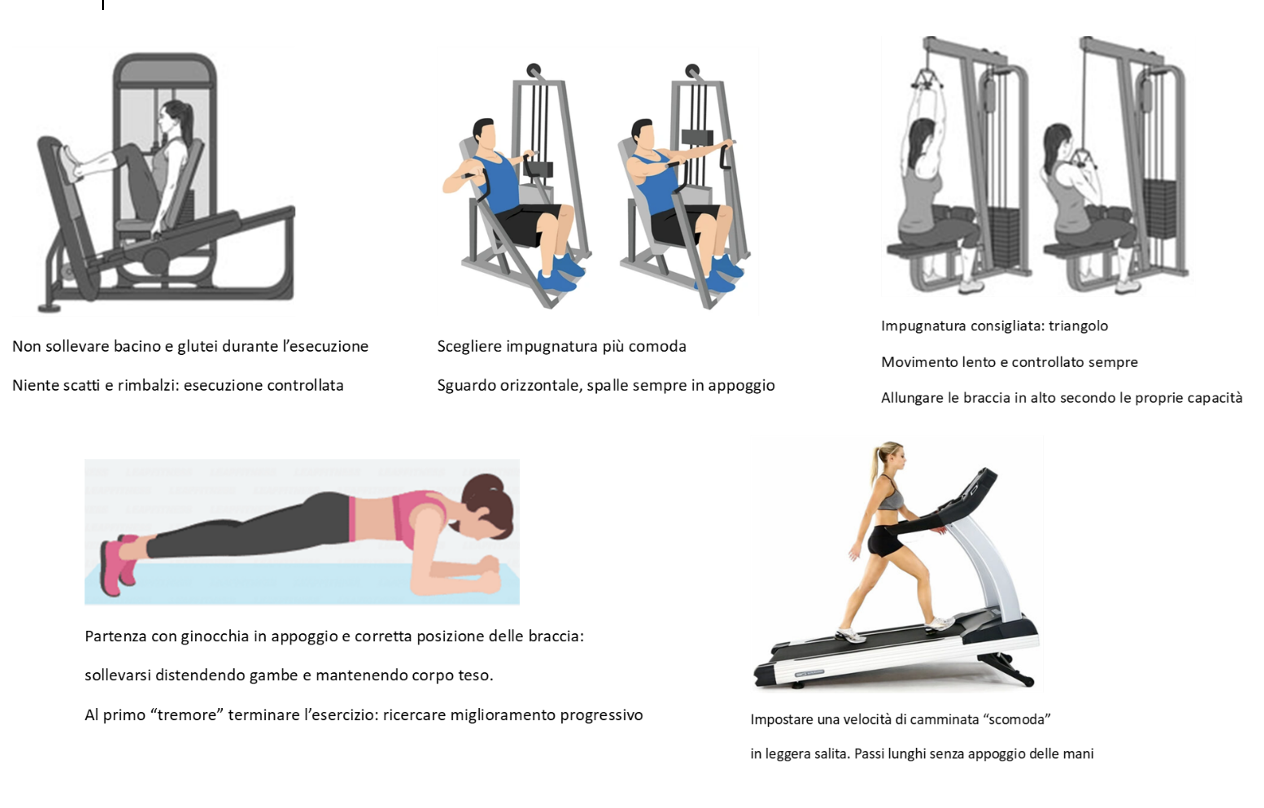 Non sollevare bacino e glutei durante l'esecuzione

Niente scatti e rimbalzi: esecuzione controllata

Scegliere impugnatura più comoda

Sguardo orizzontale, spalle sempre in appoggio

Impugnatura consigliata: triangolo

Movimento lento e controllato sempre

Allungare le braccia in alto secondo le proprie capacità

Partenza con ginocchia in appoggio e corretta posizione delle braccia:

sollevarsi distendendo gambe e mantenendo corpo teso.

Al primo "tremore" terminare l'esercizio: ricercare miglioramento progressivo

Impostare una velocità di camminata "scomoda"

in leggera salita. Passi lunghi senza appoggio delle mani